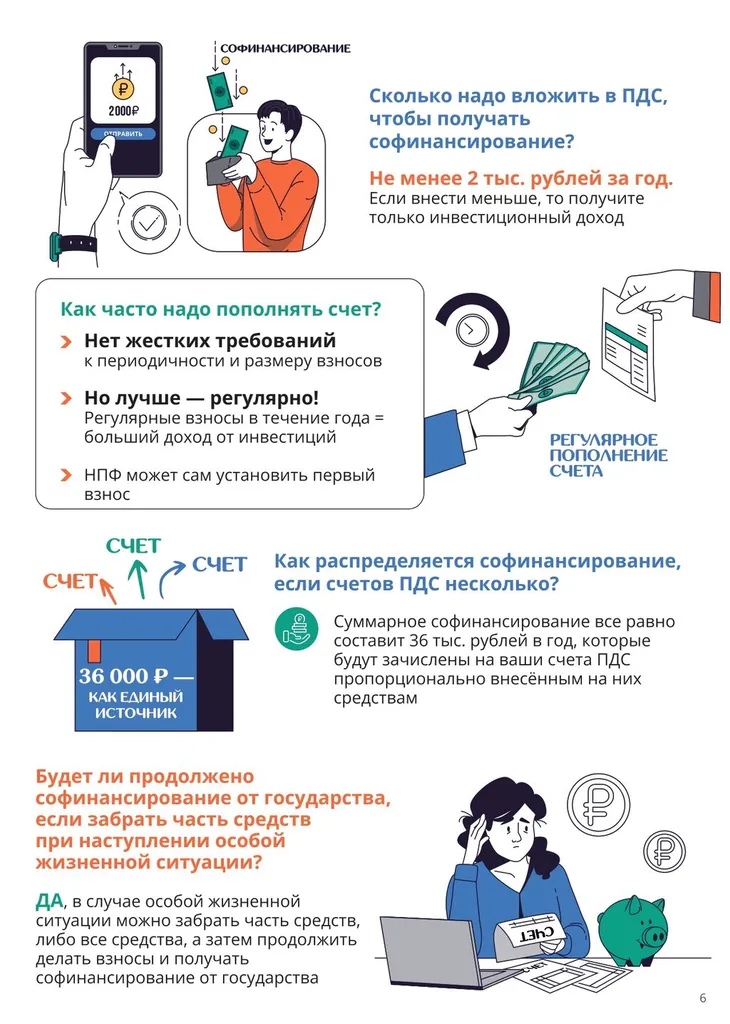 2000₽
ОТПРАВИТЬ

СОФИНАНСИРОВАНИЕ

Сколько надо вложить в ПДС, чтобы получать софинансирование?

Не менее 2 тыс. рублей за год.
Если внести меньше, то получите только инвестиционный доход

Как часто надо пополнять счет?

Нет жестких требований
к периодичности и размеру взносов

Но лучше — регулярно!
Регулярные взносы в течение года = больший доход от инвестиций

НПФ может сам установить первый взнос

РЕГУЛЯРНОЕ ПОПОЛНЕНИЕ СЧЕТА

СЧЕТ
СЧЕТ
СЧЕТ

36 000 ₽ — КАК ЕДИНЫЙ ИСТОЧНИК

Как распределяется софинансирование, если счетов ПДС несколько?

Суммарное софинансирование все равно составит 36 тыс. рублей в год, которые будут зачислены на ваши счета ПДС пропорционально внесённым на них средствам

Будет ли продолжено софинансирование от государства, если забрать часть средств при наступлении особой жизненной ситуации?

ДА, в случае особой жизненной ситуации можно забрать часть средств, либо все средства, а затем продолжить делать взносы и получать софинансирование от государства

СЧЕТ

6